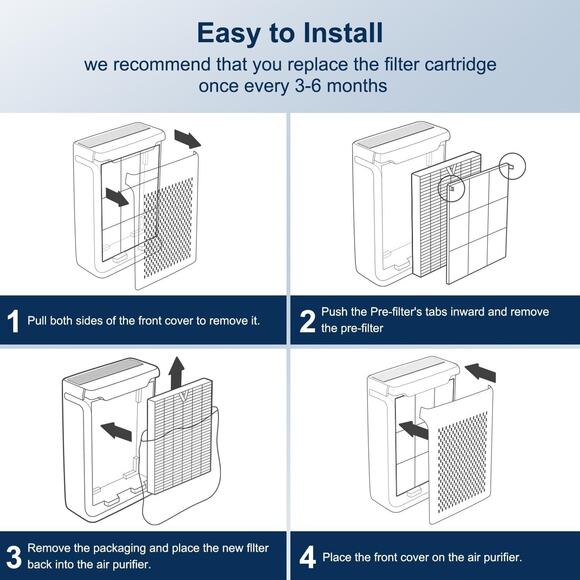 Easy to Install

we recommend that you replace the filter cartridge once every 3-6 months

1 Pull both sides of the front cover to remove it.

2 Push the Pre-filter's tabs inward and remove the pre-filter

3 Remove the packaging and place the new filter back into the air purifier.

4 Place the front cover on the air purifier.